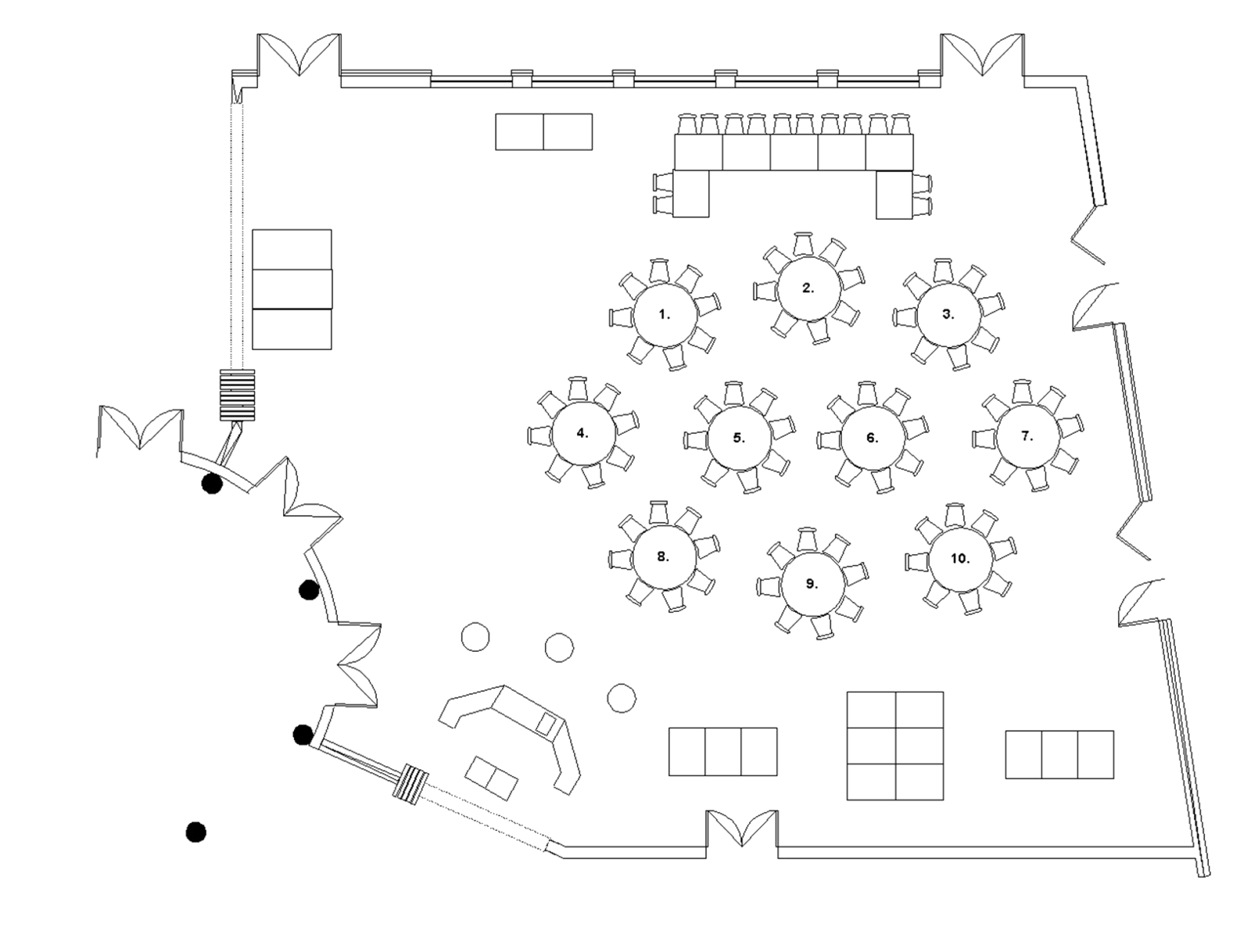 1.

2.

3.

4.

5.

6.

7.

8.

9.

10.